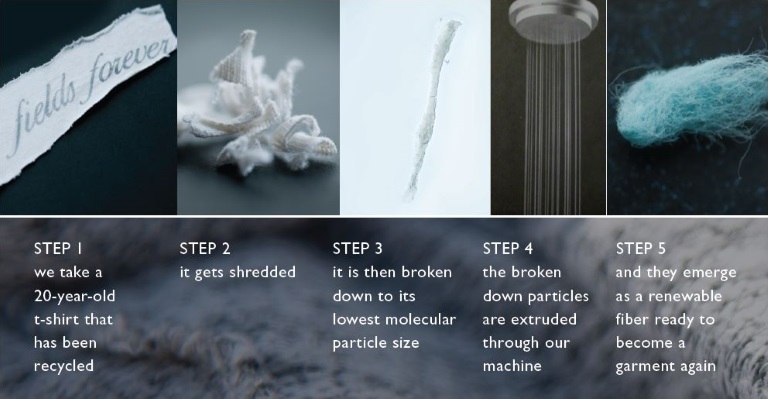 fields forever

STEP 1
we take a 20-year-old t-shirt that has been recycled

STEP 2
it gets shredded

STEP 3
it is then broken down to its lowest molecular particle size

STEP 4
the broken down particles are extruded through our machine

STEP 5
and they emerge as a renewable fiber ready to become a garment again